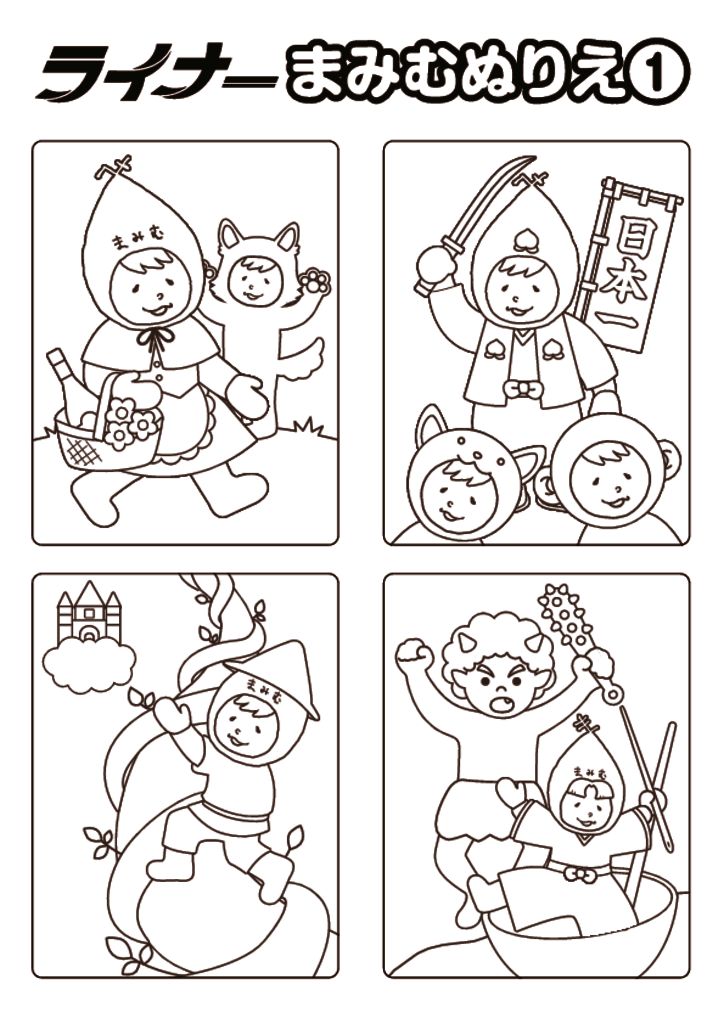 ライナー まみむぬりえ①

まみむ

日本一

まみむ

まみむ